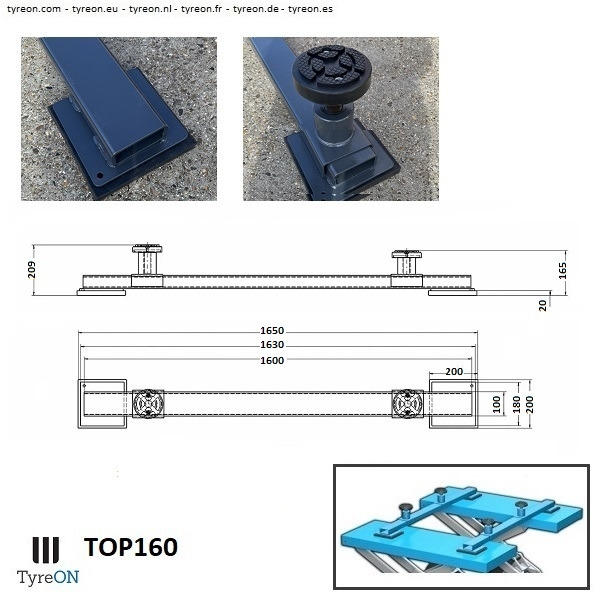 tyreon.com - tyreon.eu - tyreon.nl - tyreon.fr - tyreon.de - tyreon.es

209

165

20

1650

1630

1600

200

100

180

200

TOP160

TyreON