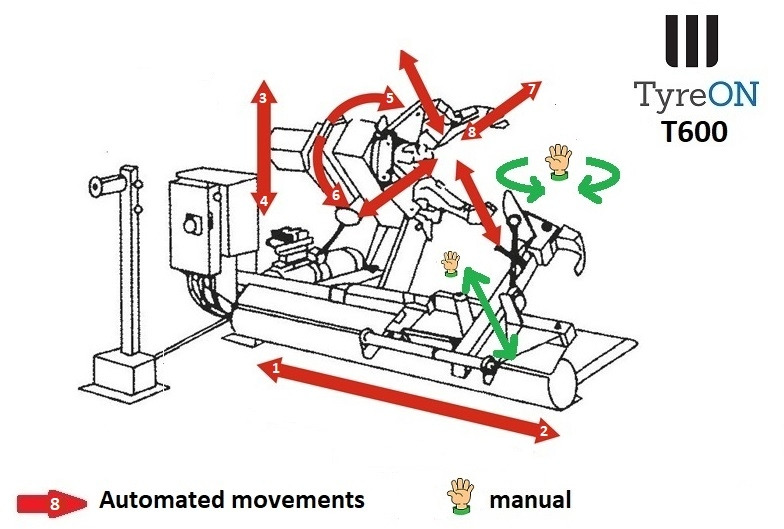 TyreON
T600

3
4
5
6
7
8
1
2

8 Automated movements
manual