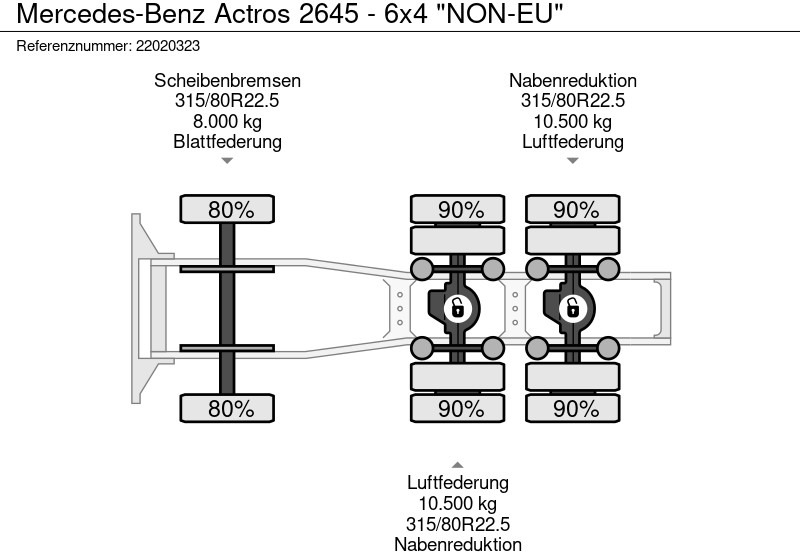 Mercedes-Benz Actros 2645 - 6x4 "NON-EU"

Referenznummer: 22020323

Scheibenbremsen
315/80R22.5
8.000 kg
Blattfederung

Nabenreduktion
315/80R22.5
10.500 kg
Luftfederung

80%

90%

90%

80%

90%

90%

Luftfederung
10.500 kg
315/80R22.5
Nabenreduktion