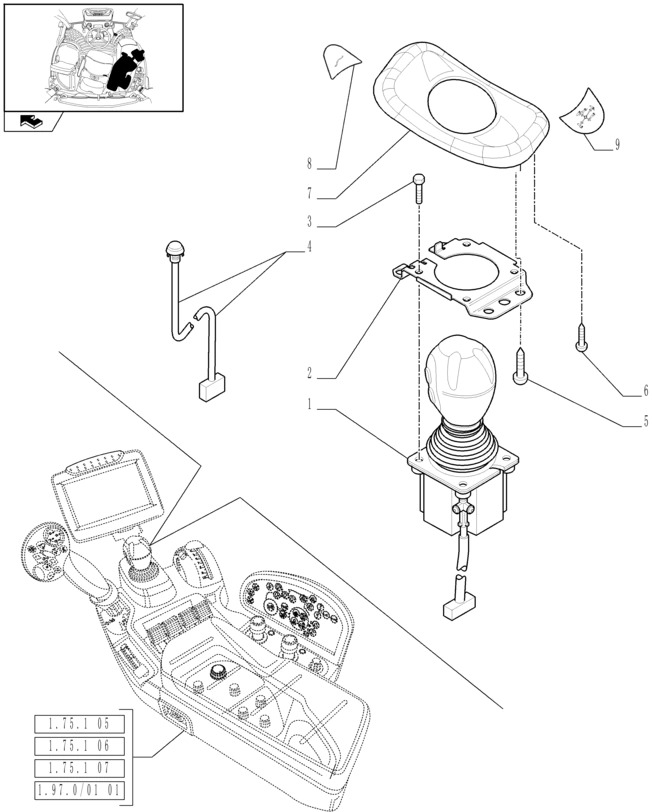 8
7
3
4
2
1
9
6
5
1.75.1 05
1.75.1 06
1.75.1 07
1.97.0/01 01