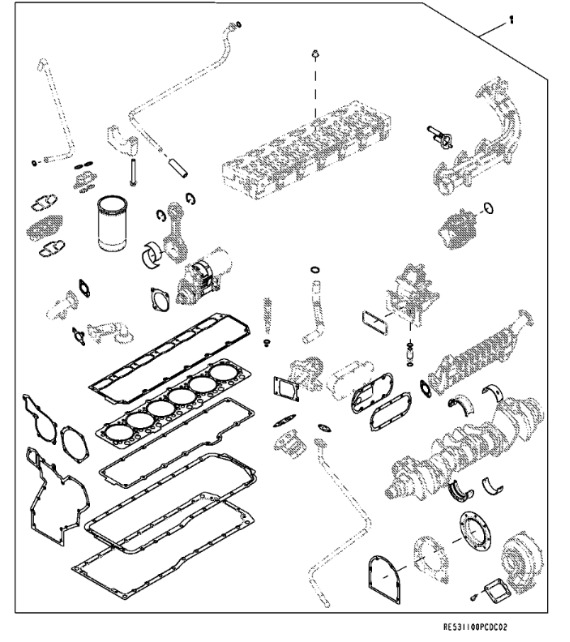 1

RE531100PCDC02